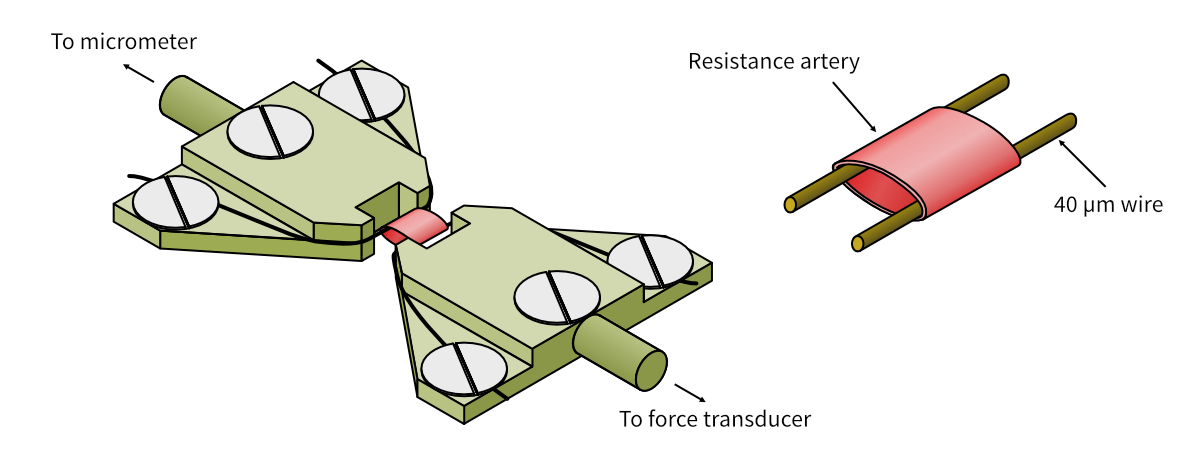 To micrometer

Resistance artery

40 μm wire

To force transducer