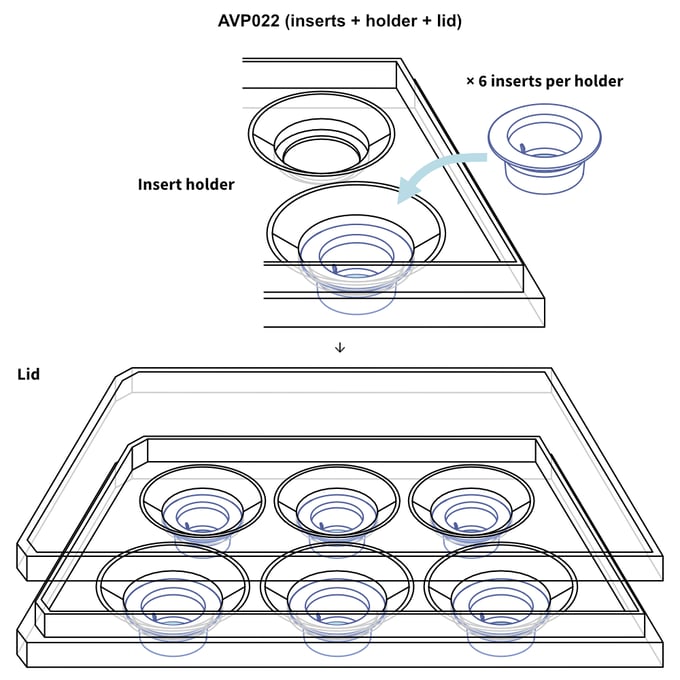 AVP022 (inserts + holder + lid)

× 6 inserts per holder

Insert holder

↓

Lid