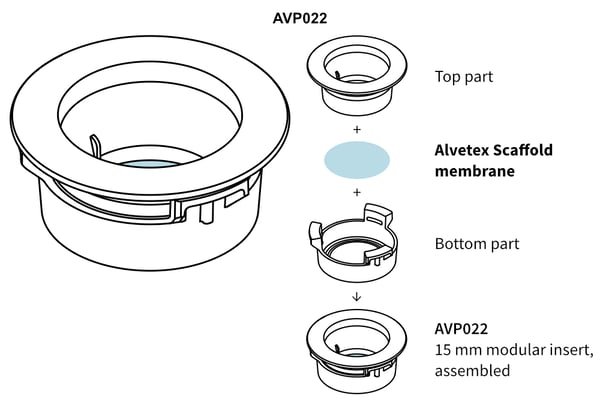 AVP022

Top part

+

Alvetex Scaffold membrane

+

Bottom part

↓

AVP022
15 mm modular insert, assembled